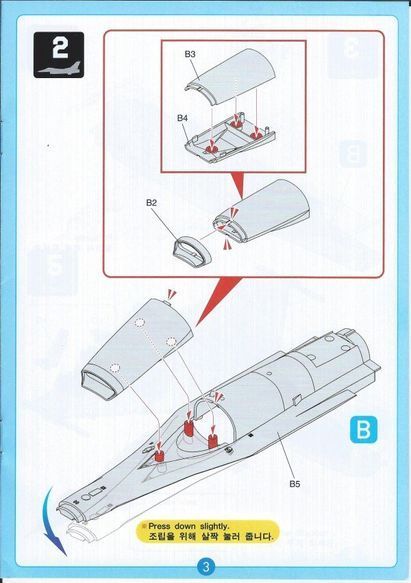 2

B3

B4

B2

B

B5

Press down slightly.
조립을 위해 살짝 눌러 줍니다.

3